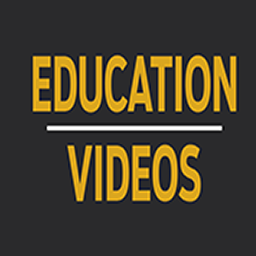 EDUCATION

VIDEOS